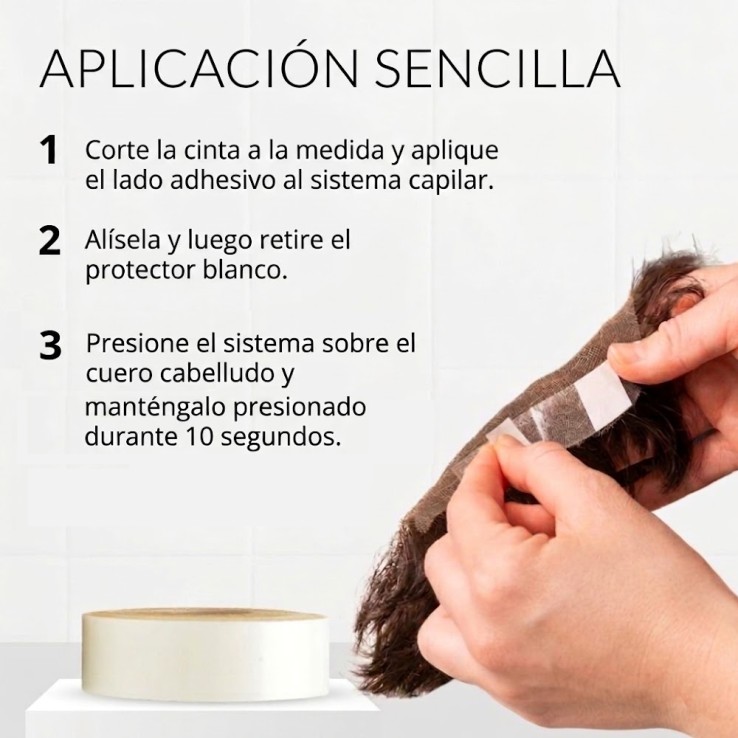 APLICACIÓN SENCILLA

1 Corte la cinta a la medida y aplique el lado adhesivo al sistema capilar.

2 Alísela y luego retire el protector blanco.

3 Presione el sistema sobre el cuero cabelludo y manténgalo presionado durante 10 segundos.