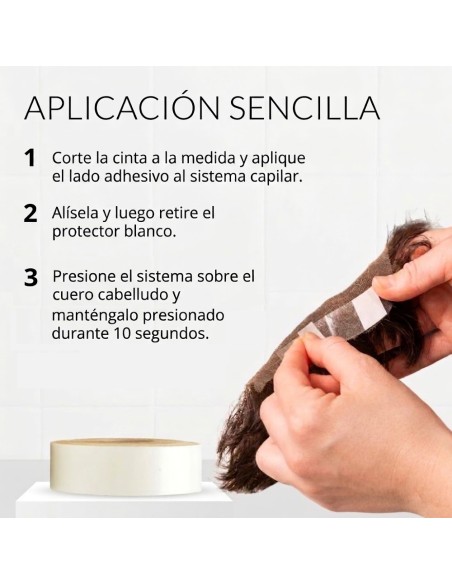 APLICACIÓN SENCILLA

1 Corte la cinta a la medida y aplique el lado adhesivo al sistema capilar.

2 Alísela y luego retire el protector blanco.

3 Presione el sistema sobre el cuero cabelludo y manténgalo presionado durante 10 segundos.